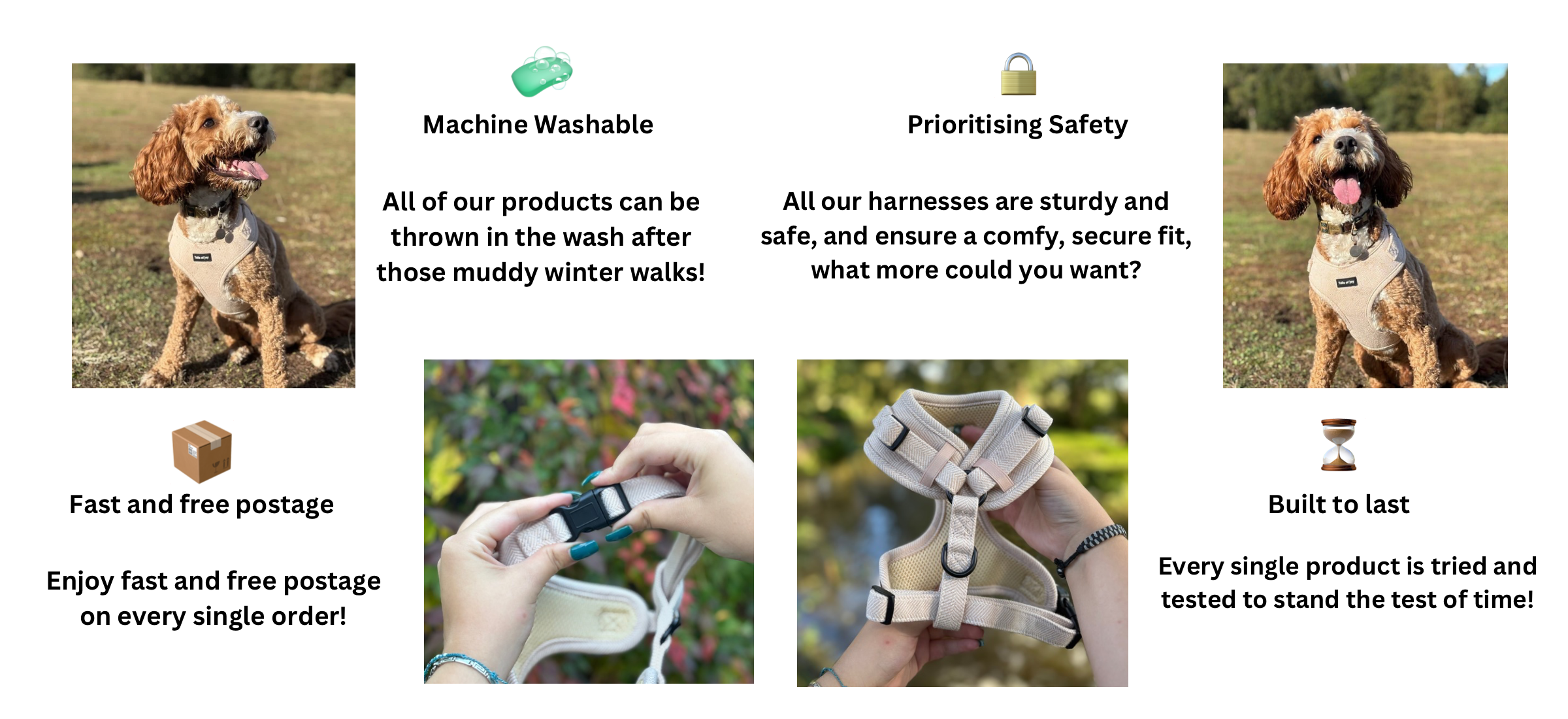 Machine Washable

All of our products can be thrown in the wash after those muddy winter walks!

Prioritising Safety

All our harnesses are sturdy and safe, and ensure a comfy, secure fit, what more could you want?

Fast and free postage

Enjoy fast and free postage on every single order!

Built to last

Every single product is tried and tested to stand the test of time!